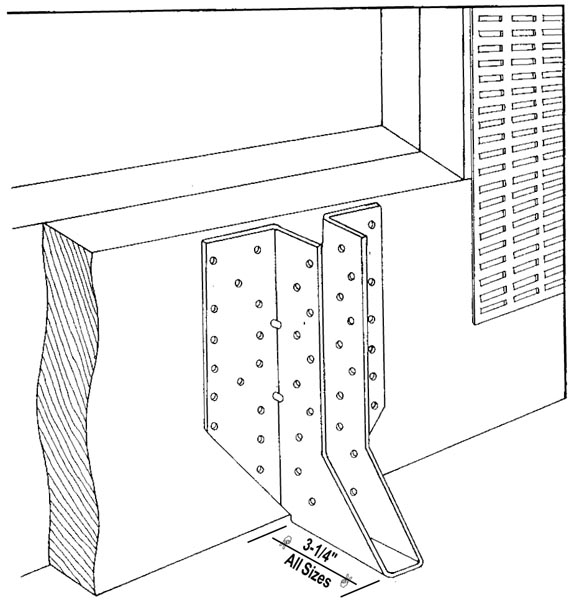 3-1/4"
All Sizes